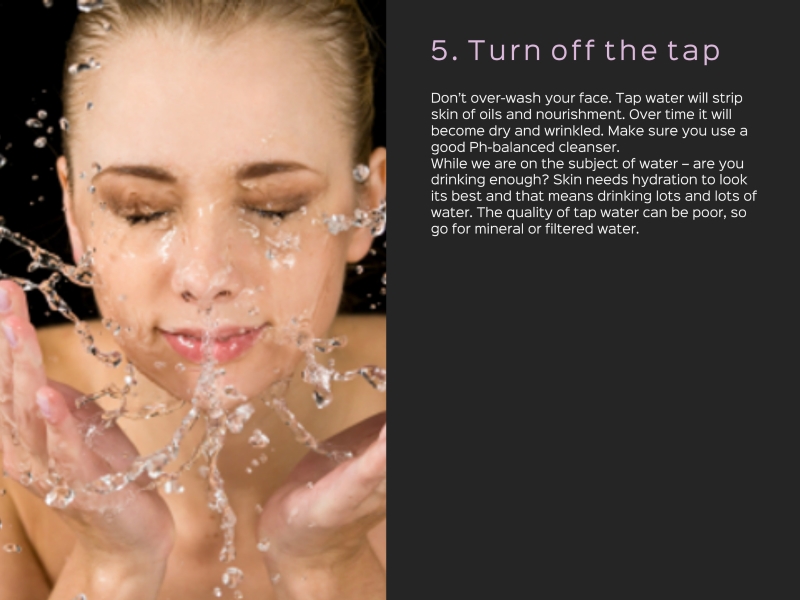 5. Turn off the tap

Don't over-wash your face. Tap water will strip skin of oils and nourishment. Over time it will become dry and wrinkled. Make sure you use a good Ph-balanced cleanser.
While we are on the subject of water – are you drinking enough? Skin needs hydration to look its best and that means drinking lots and lots of water. The quality of tap water can be poor, so go for mineral or filtered water.